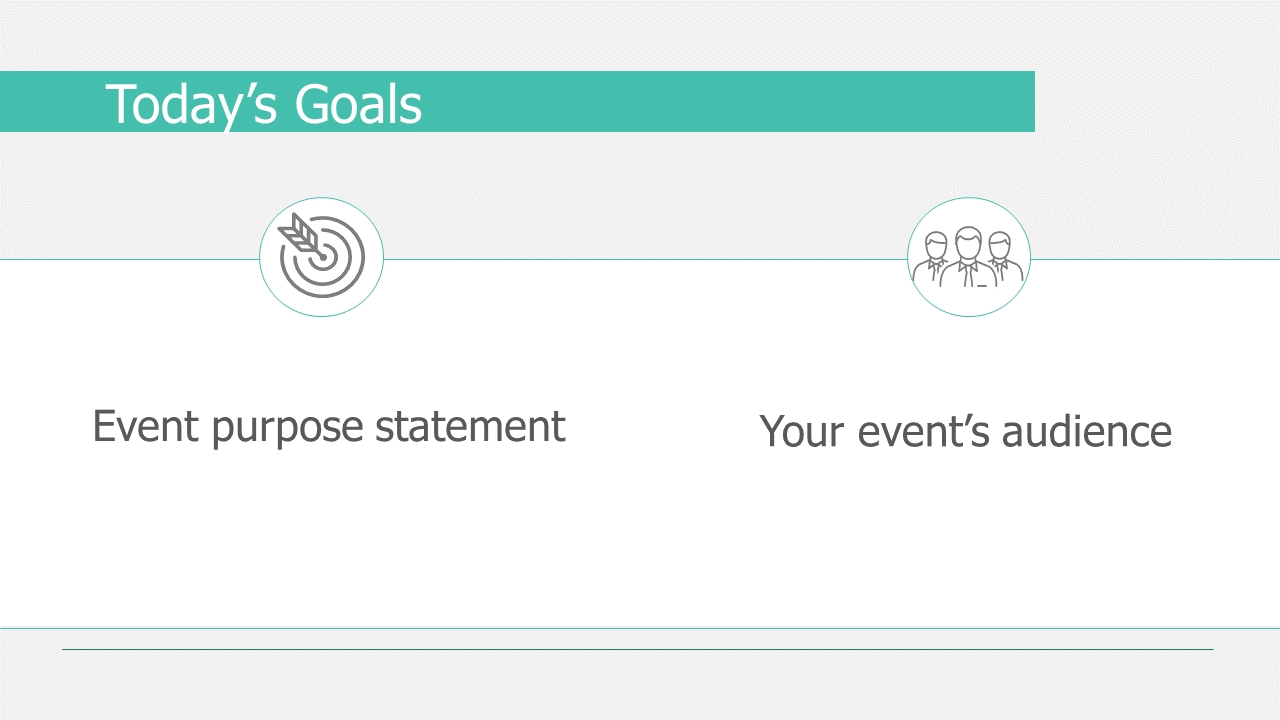 Today's Goals

Event purpose statement

Your event's audience